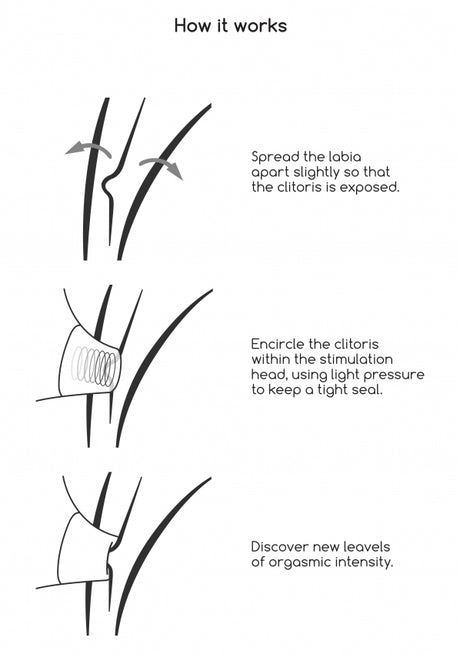 How it works

Spread the labia apart slightly so that the clitoris is exposed.

Encircle the clitoris within the stimulation head, using light pressure to keep a tight seal.

Discover new leavels of orgasmic intensity.