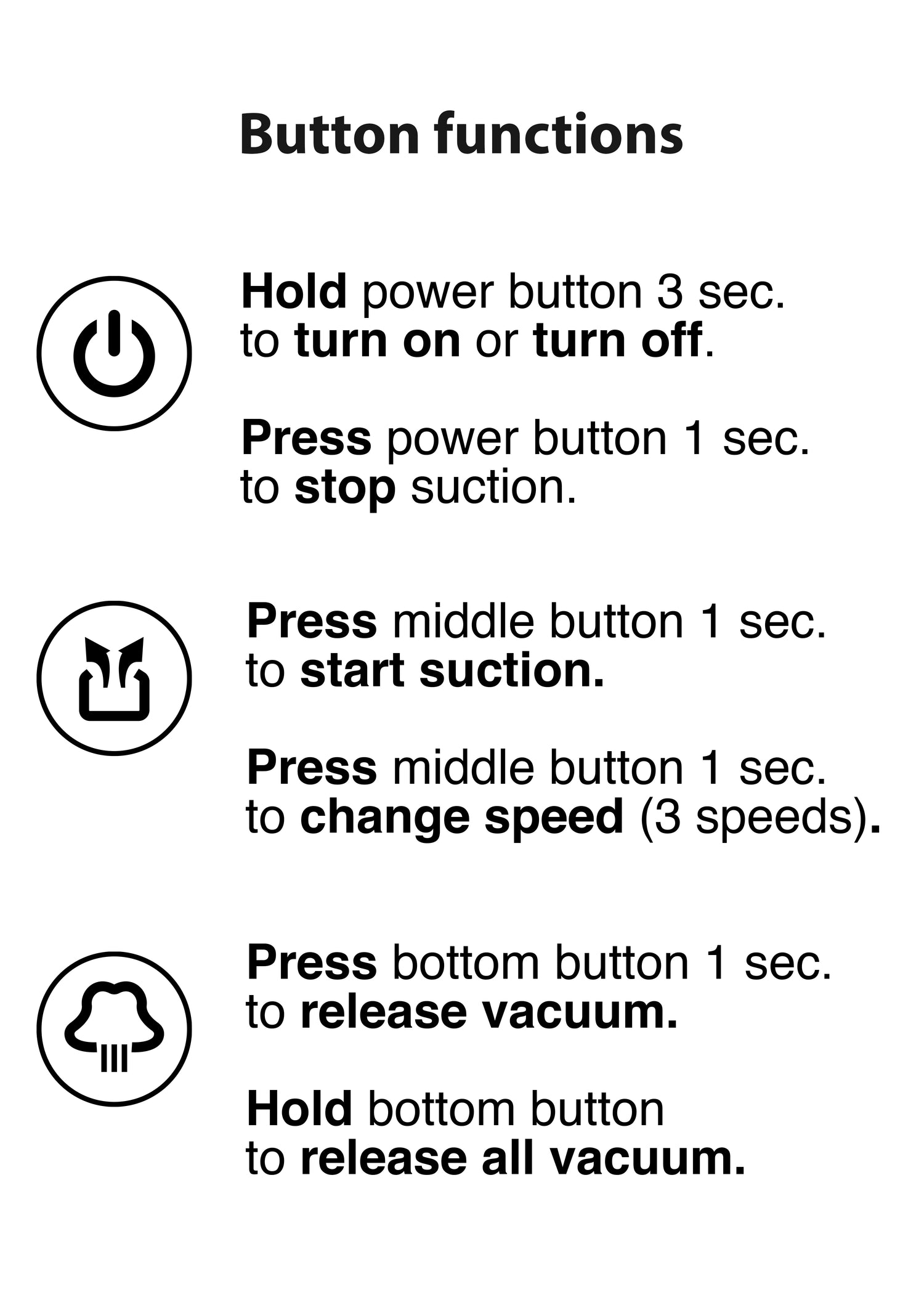 Button functions

Hold power button 3 sec. to turn on or turn off.

Press power button 1 sec. to stop suction.

Press middle button 1 sec. to start suction.

Press middle button 1 sec. to change speed (3 speeds).

Press bottom button 1 sec. to release vacuum.

Hold bottom button to release all vacuum.