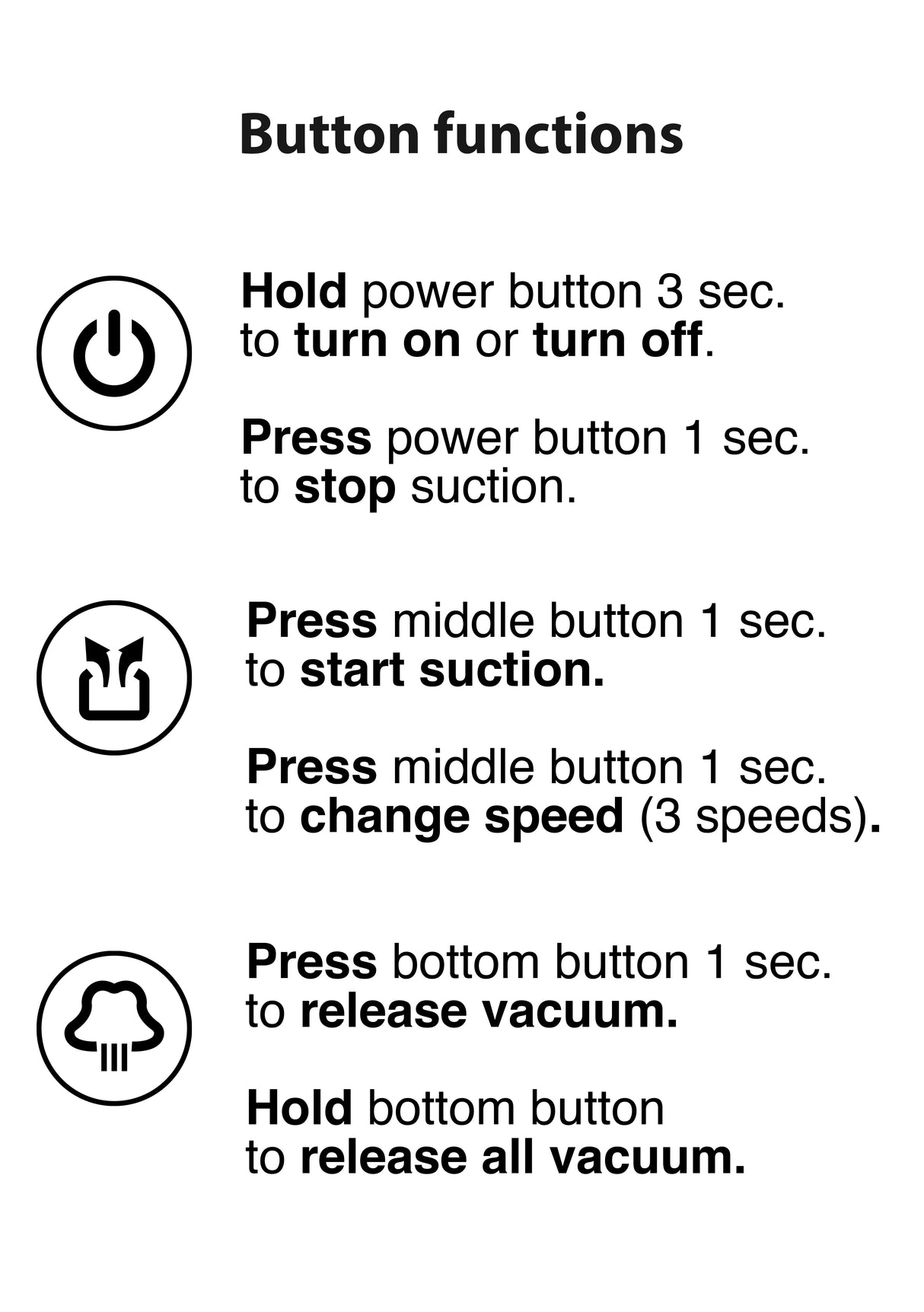 Button functions

Hold power button 3 sec. to turn on or turn off.

Press power button 1 sec. to stop suction.

Press middle button 1 sec. to start suction.

Press middle button 1 sec. to change speed (3 speeds).

Press bottom button 1 sec. to release vacuum.

Hold bottom button to release all vacuum.